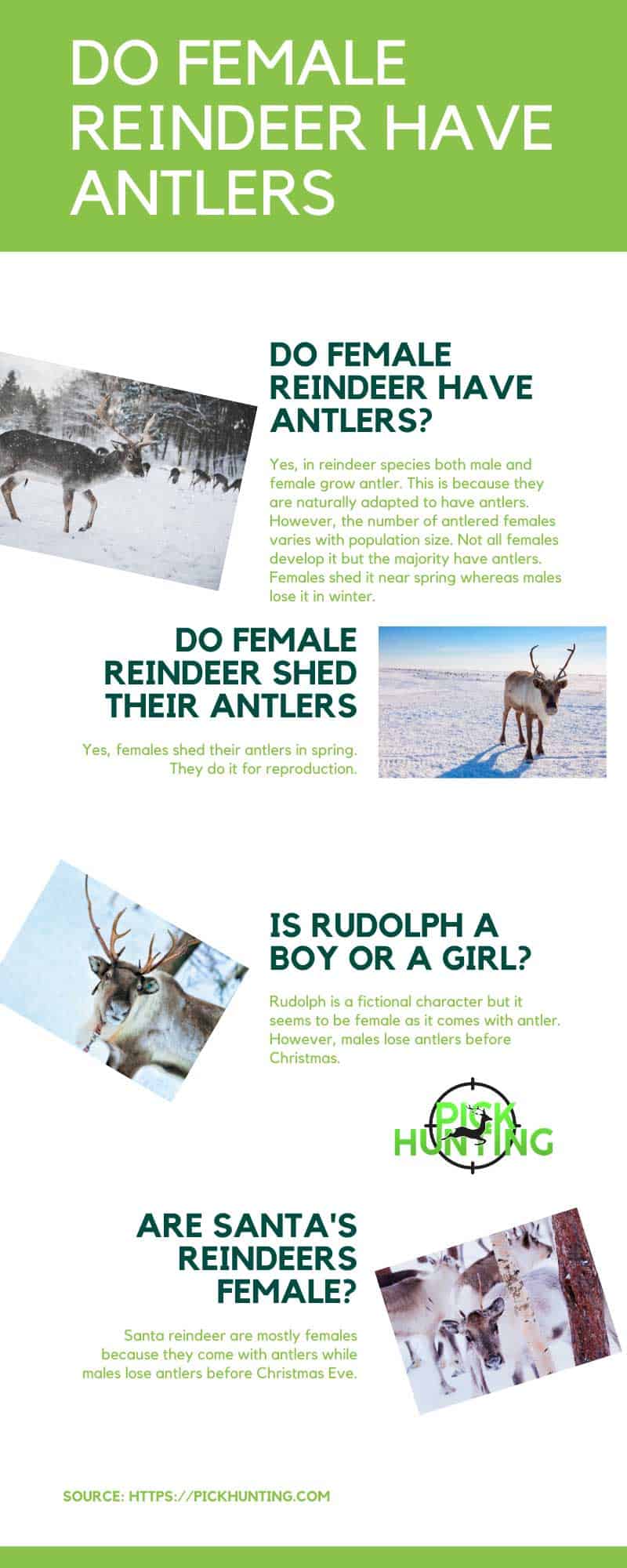 DO FEMALE REINDEER HAVE ANTLERS

DO FEMALE REINDEER HAVE ANTLERS?

Yes, in reindeer species both male and female grow antler. This is because they are naturally adapted to have antlers. However, the number of antlered females varies with population size. Not all females develop it but the majority have antlers. Females shed it near spring whereas males lose it in winter.

DO FEMALE REINDEER SHED THEIR ANTLERS

Yes, females shed their antlers in spring. They do it for reproduction.

IS RUDOLPH A BOY OR A GIRL?

Rudolph is a fictional character but it seems to be female as it comes with antler. However, males lose antlers before Christmas.

PICK HUNTING

ARE SANTA'S REINDEERS FEMALE?

Santa reindeer are mostly females because they come with antlers while males lose antlers before Christmas Eve.

SOURCE: HTTPS://PICKHUNTING.COM